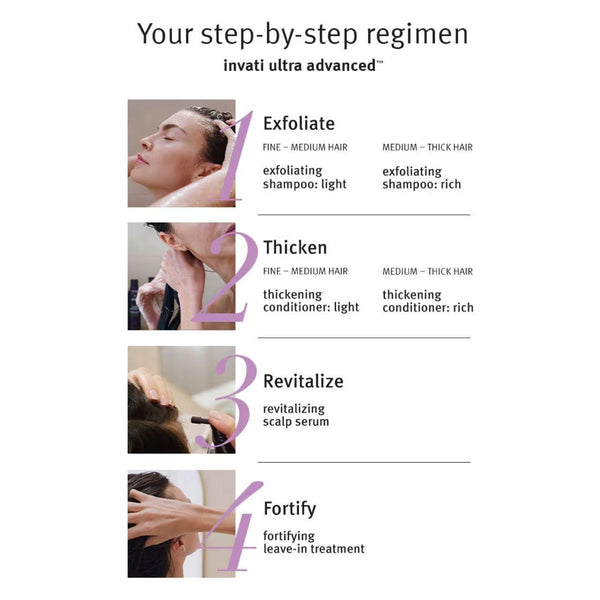 Your step-by-step regimen
invati ultra advanced™

1
Exfoliate
FINE – MEDIUM HAIR
exfoliating shampoo: light
MEDIUM – THICK HAIR
exfoliating shampoo: rich

2
Thicken
FINE – MEDIUM HAIR
thickening conditioner: light
MEDIUM – THICK HAIR
thickening conditioner: rich

3
Revitalize
revitalizing scalp serum

4
Fortify
fortifying leave-in treatment