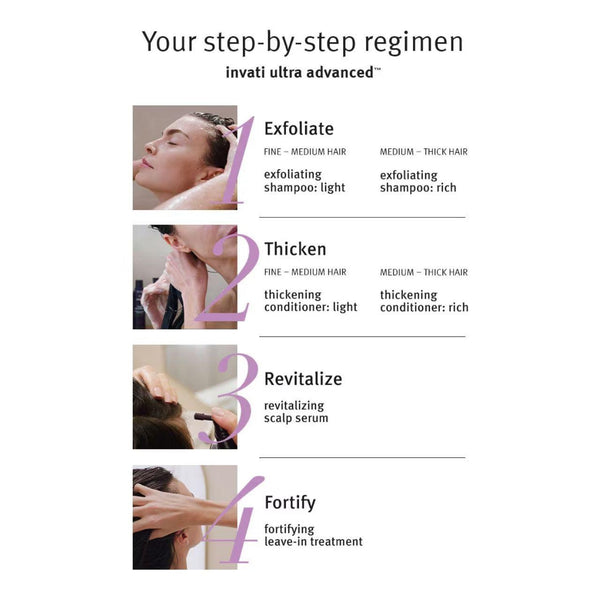 Your step-by-step regimen
invati ultra advanced™

1

Exfoliate

FINE – MEDIUM HAIR

exfoliating shampoo: light

MEDIUM – THICK HAIR

exfoliating shampoo: rich

2

Thicken

FINE – MEDIUM HAIR

thickening conditioner: light

MEDIUM – THICK HAIR

thickening conditioner: rich

3

Revitalize

revitalizing scalp serum

4

Fortify

fortifying leave-in treatment